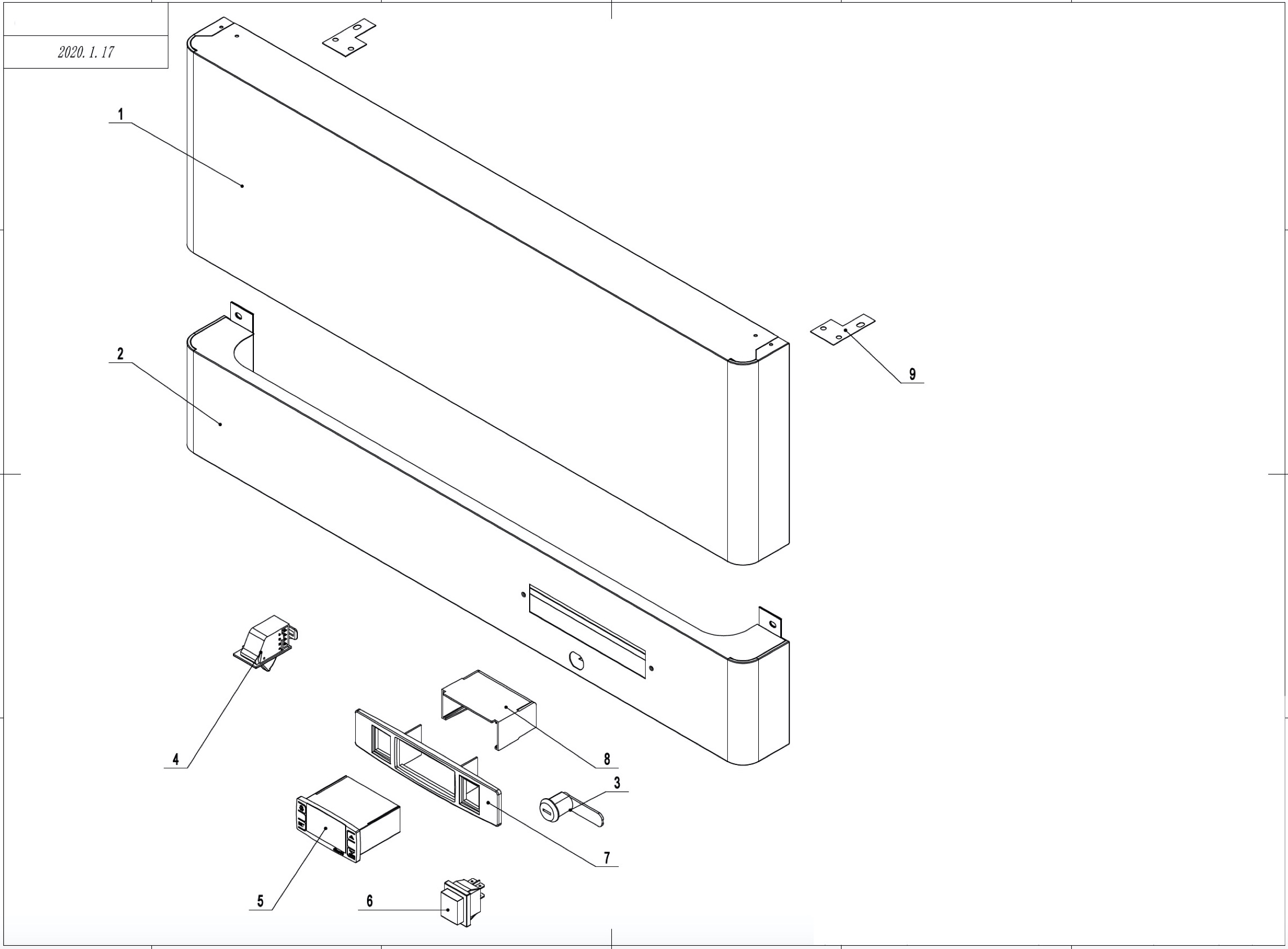 2020. 1. 17

1

2

9

4

8

3

7

5

6