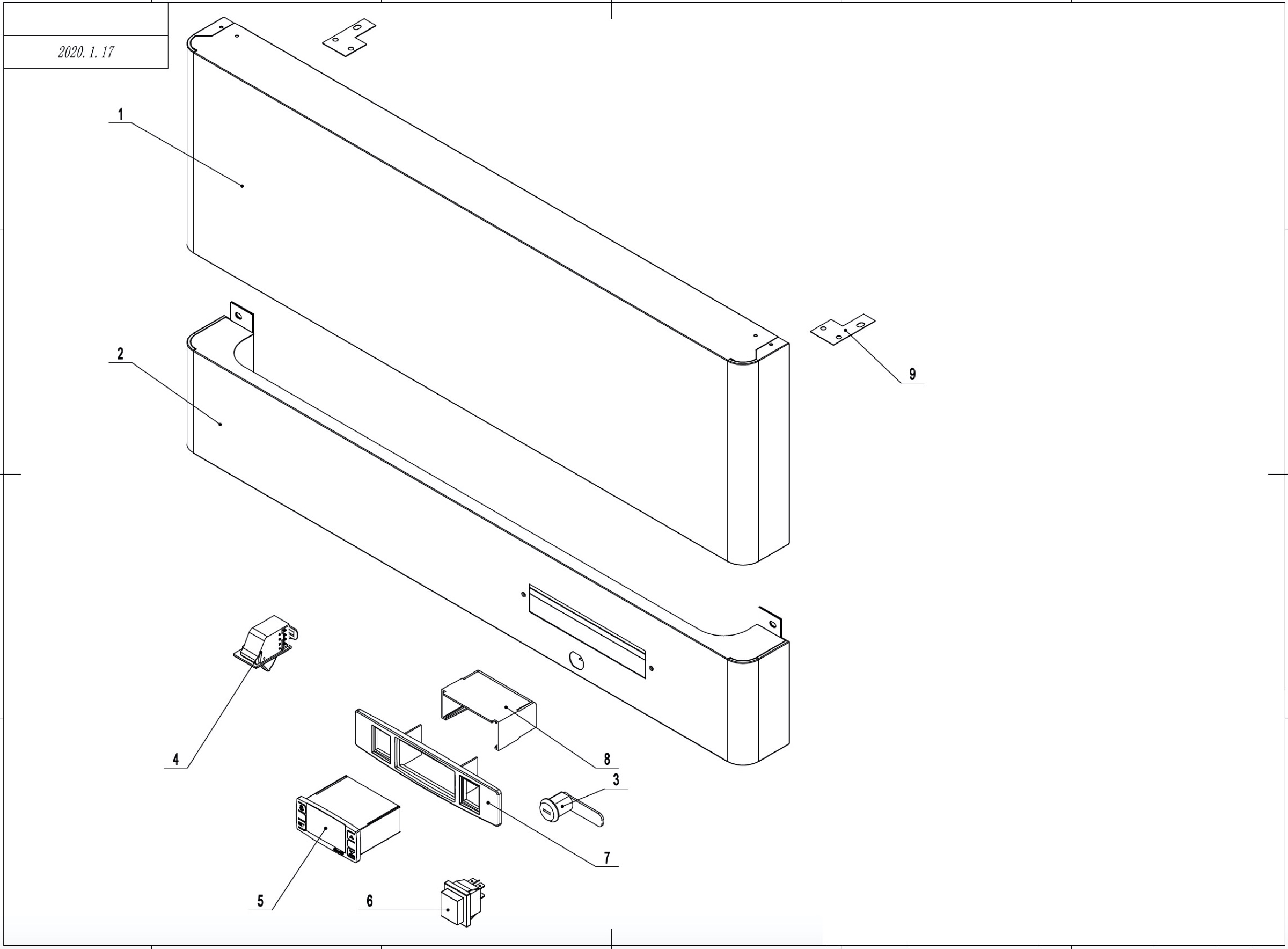 2020. 1. 17

1

2

9

4

8

3

7

5

6