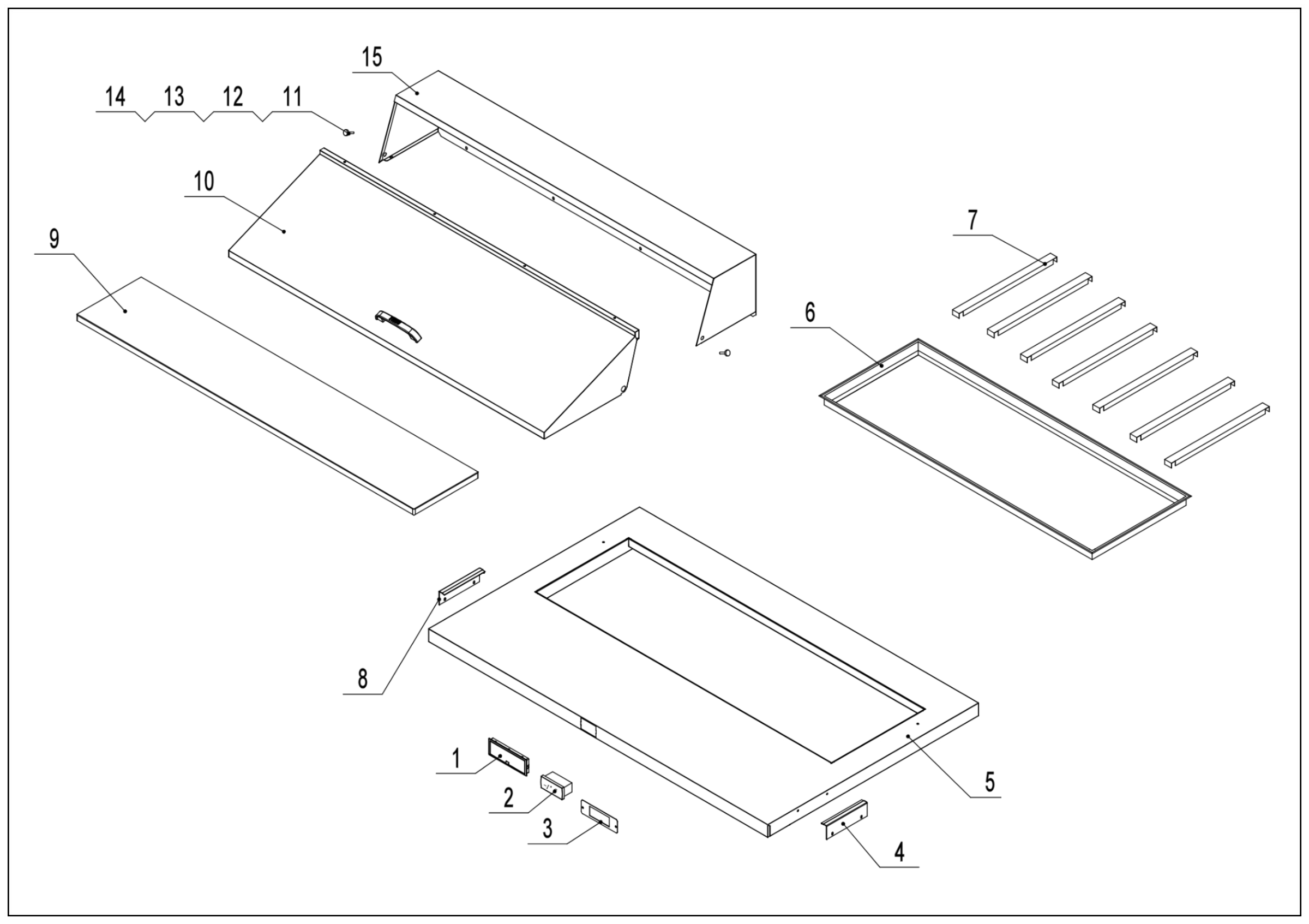 15
14 13 12 11
10
9
7
6
8
1
2
3
5
4