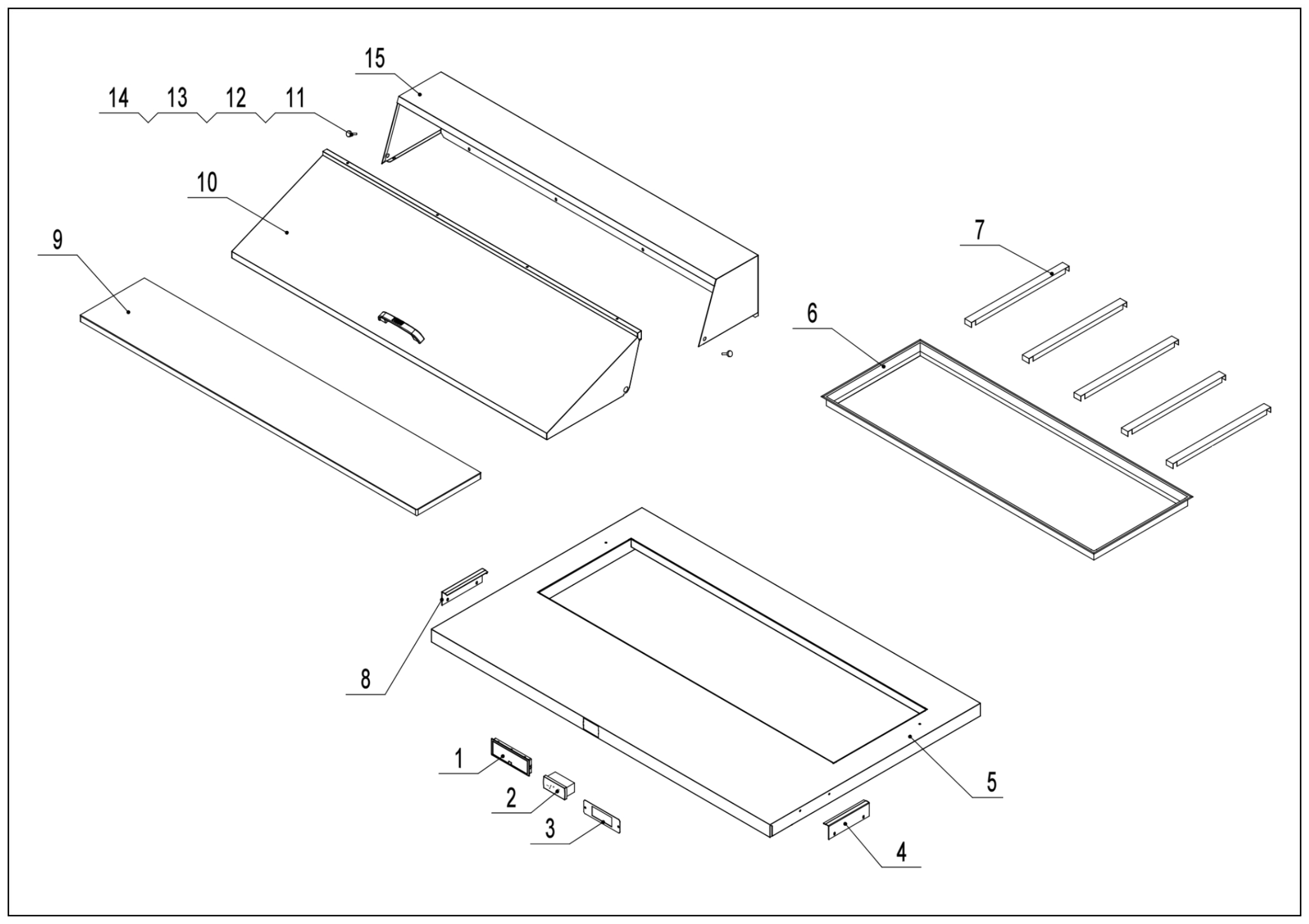 15

14 13 12 11

10

9

7

6

8

1

2

3

5

4