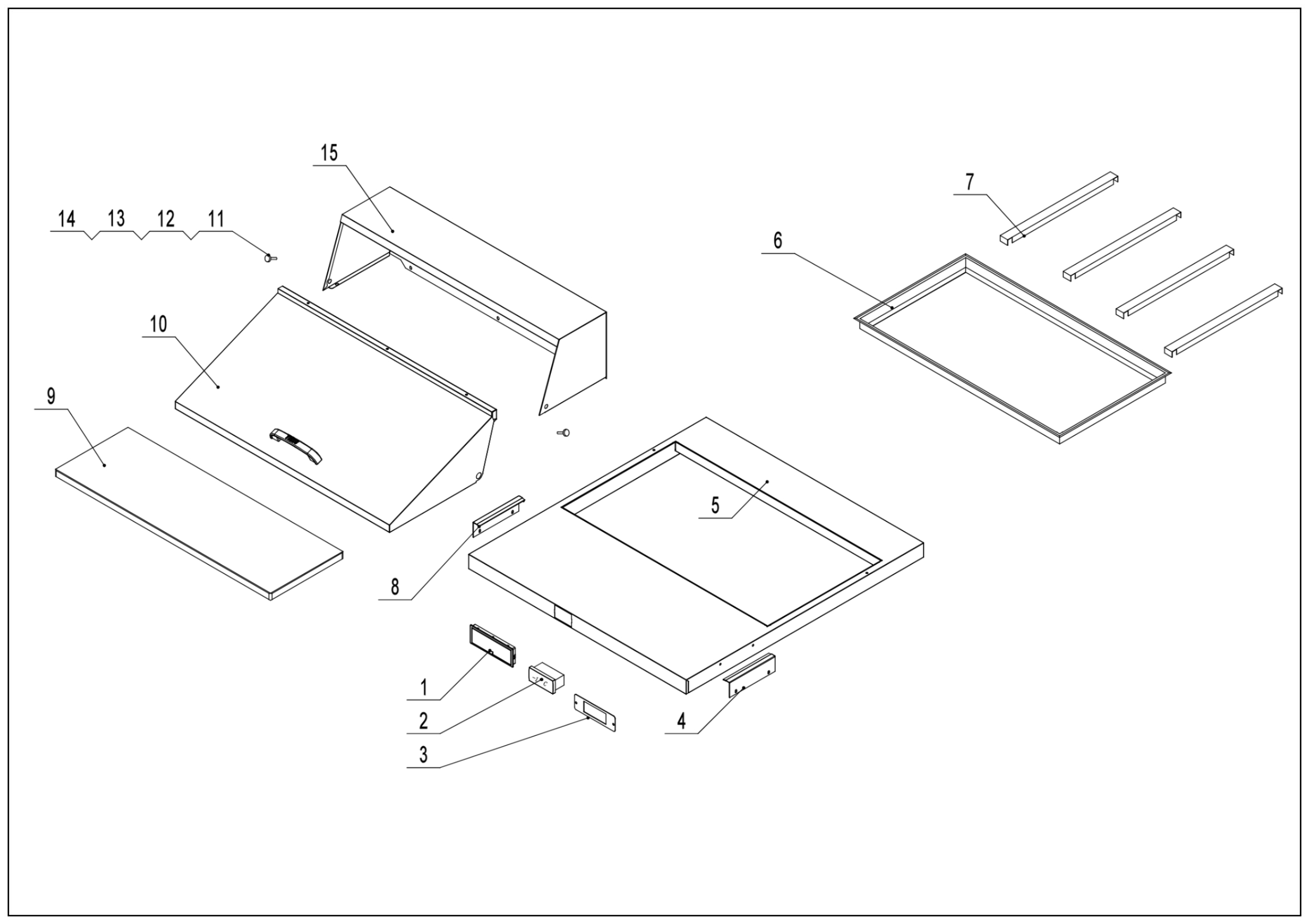 15

14 13 12 11

7

6

10

9

5

8

1

2

3

4