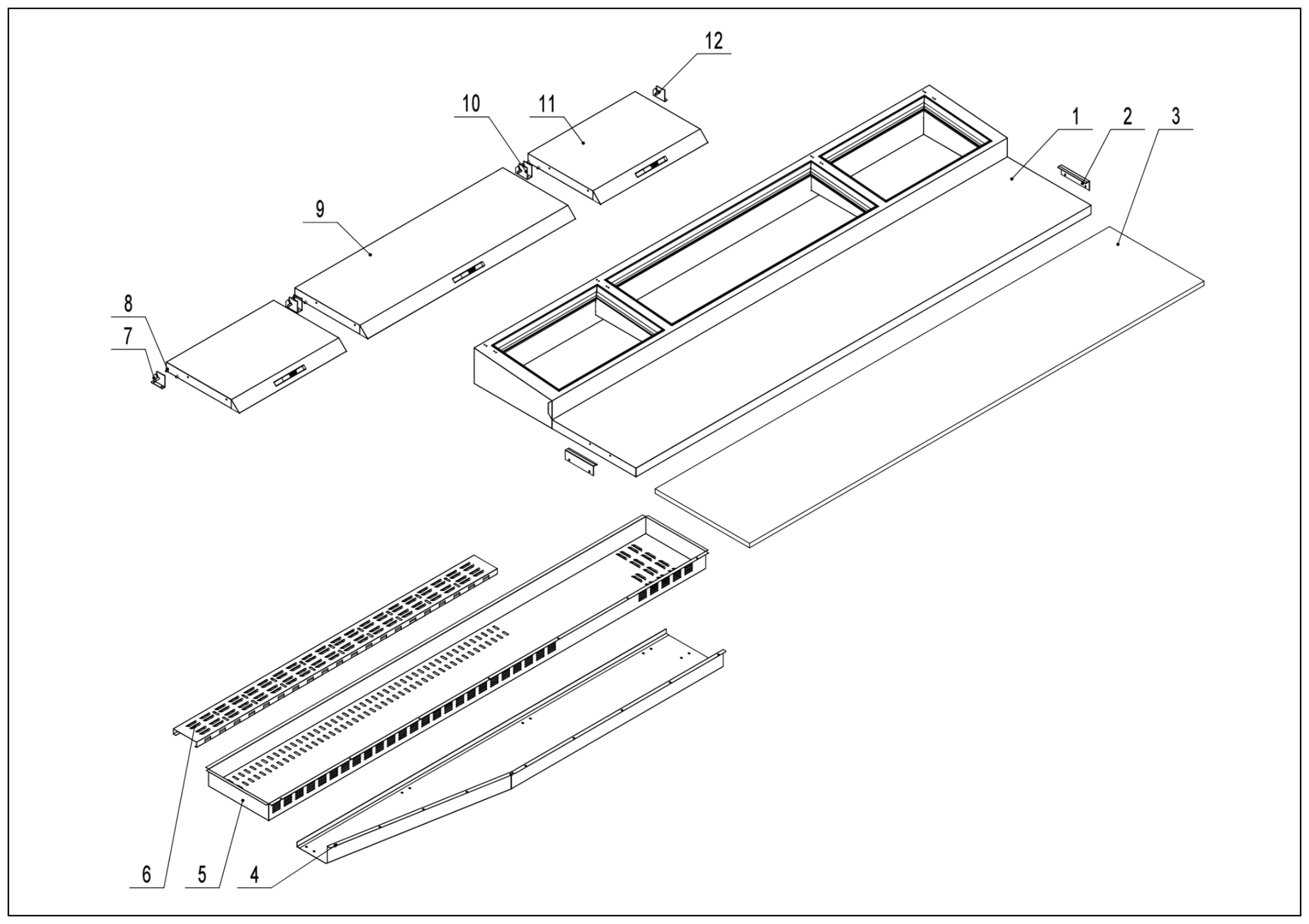 12
10
11
1
2
3
9
8
7
6
5
4