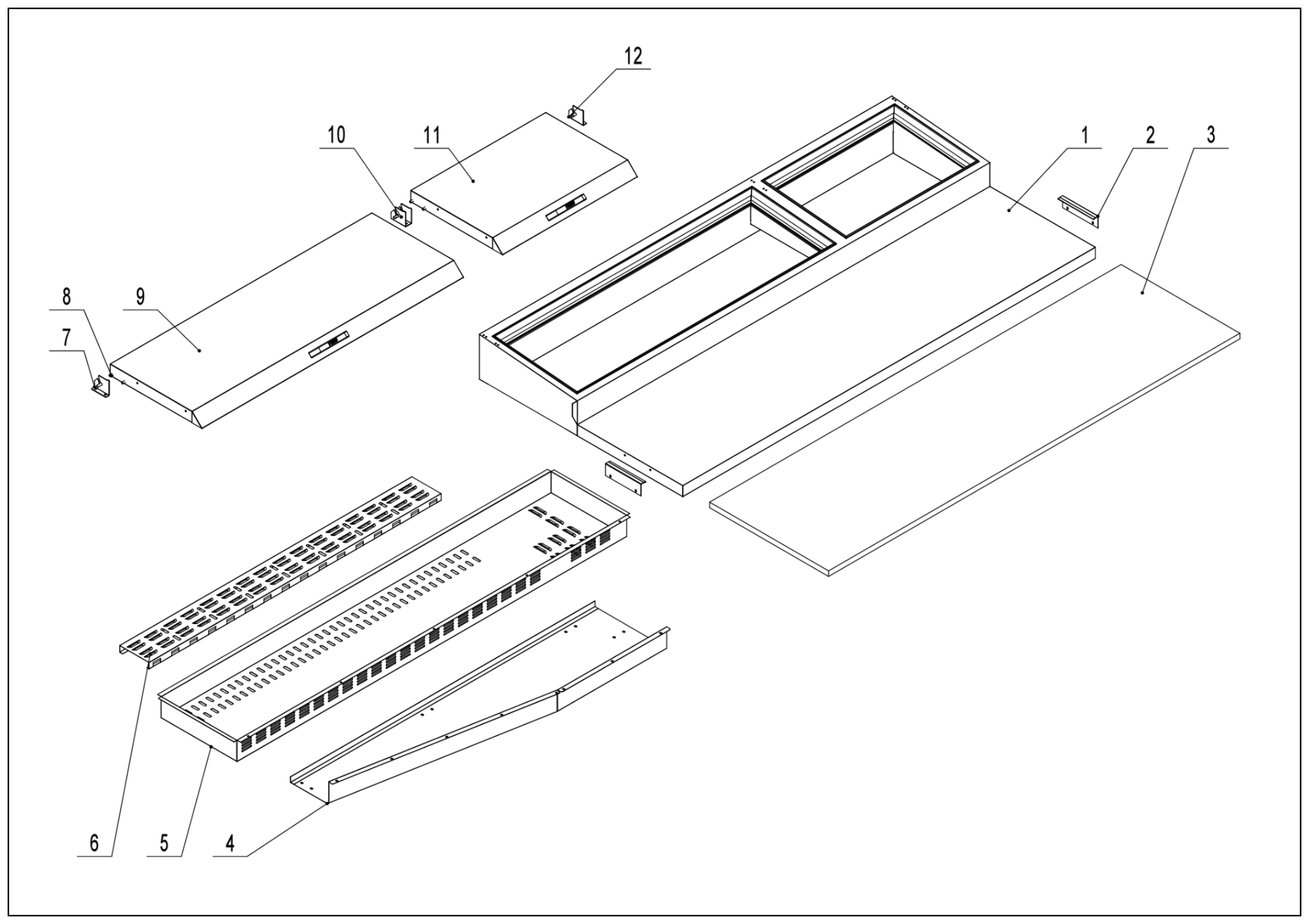 12
10
11
1
2
3
8
9
7
6
5
4