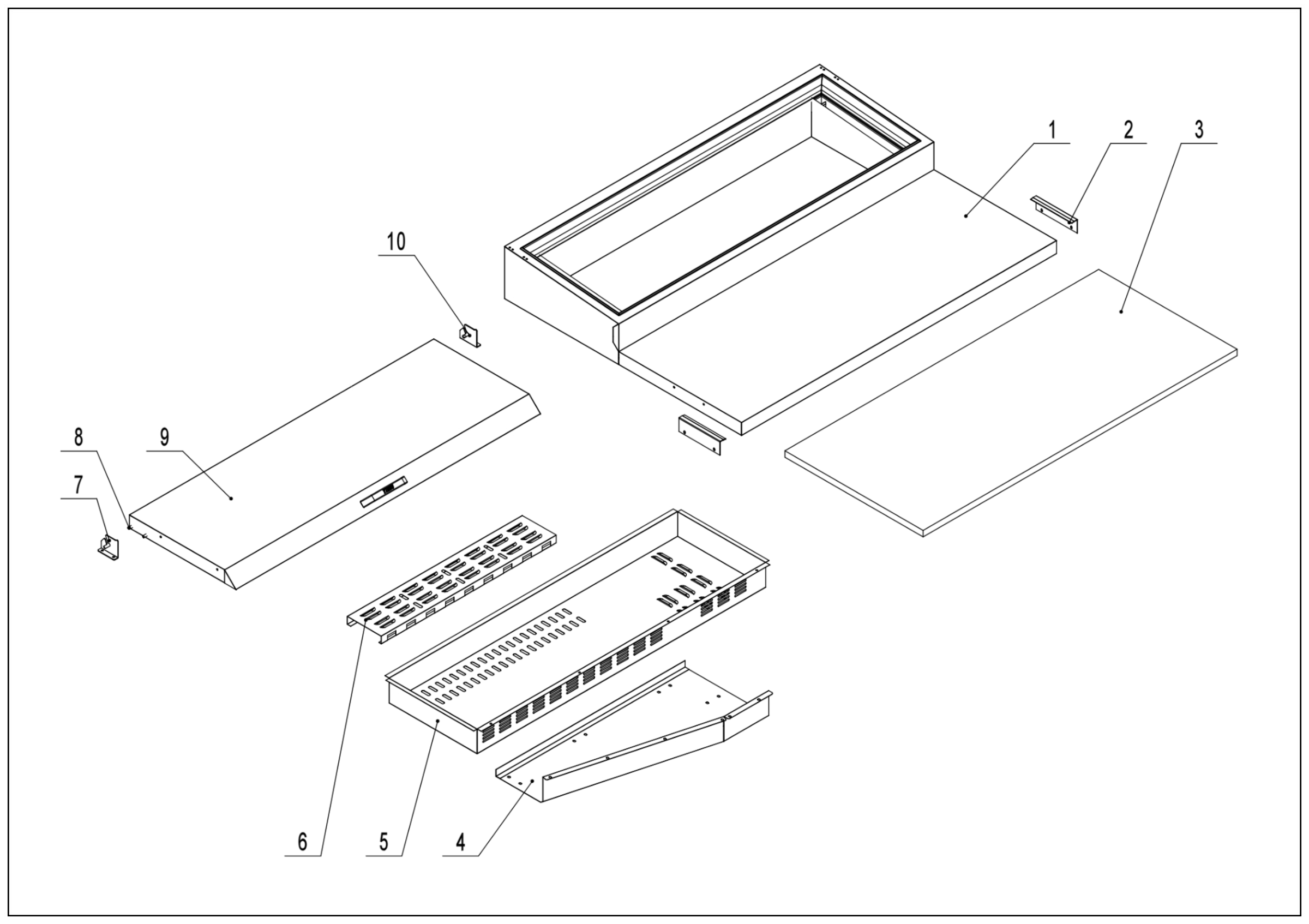 1
2
3
10
8
9
7
6
5
4