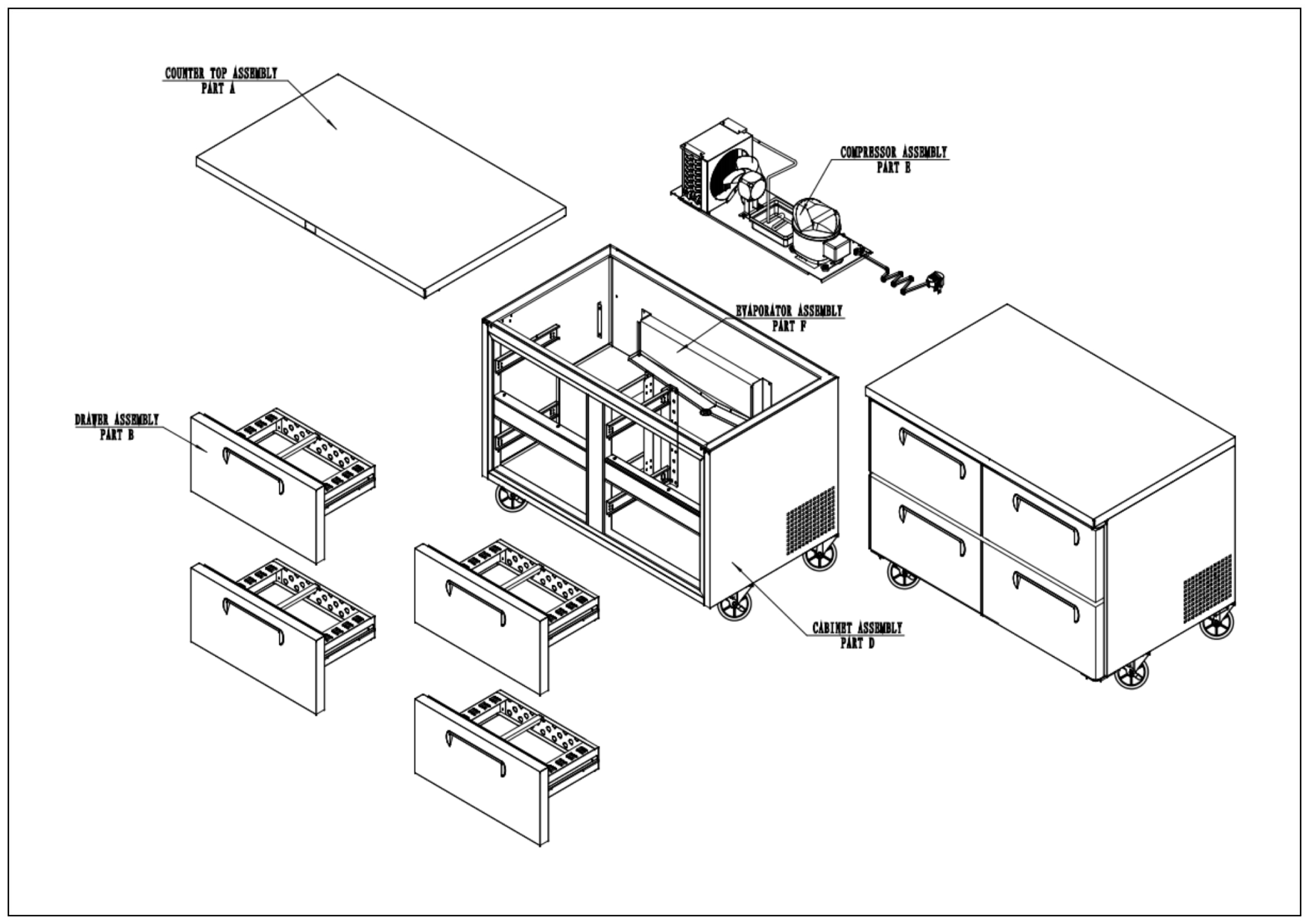 COUNTER TOP ASSEMBLY
PART A

COMPRESSOR ASSEMBLY
PART E

EVAPORATOR ASSEMBLY
PART F

DRAWER ASSEMBLY
PART B

CABINET ASSEMBLY
PART D