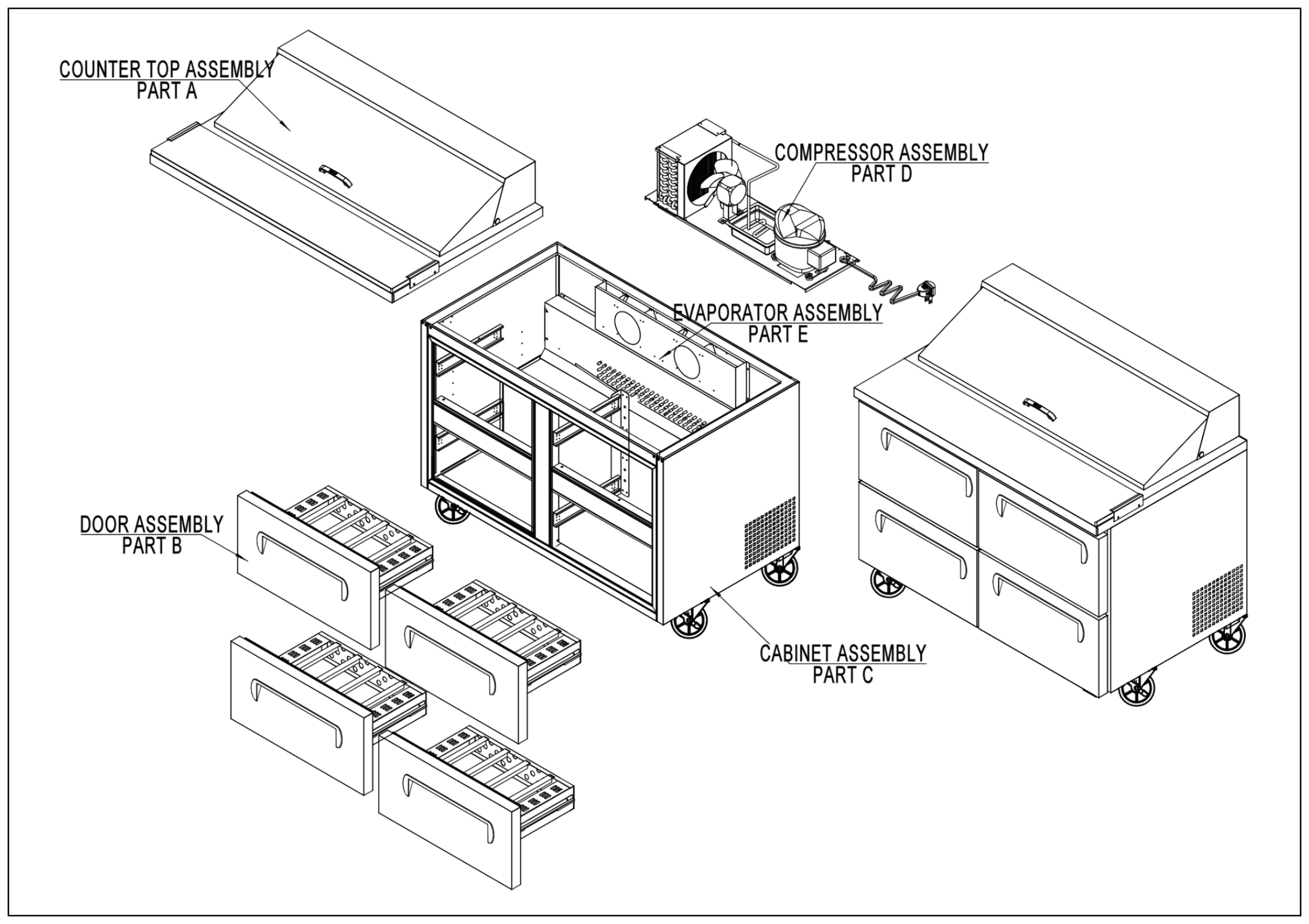 COUNTER TOP ASSEMBLY
PART A

COMPRESSOR ASSEMBLY
PART D

EVAPORATOR ASSEMBLY
PART E

DOOR ASSEMBLY
PART B

CABINET ASSEMBLY
PART C