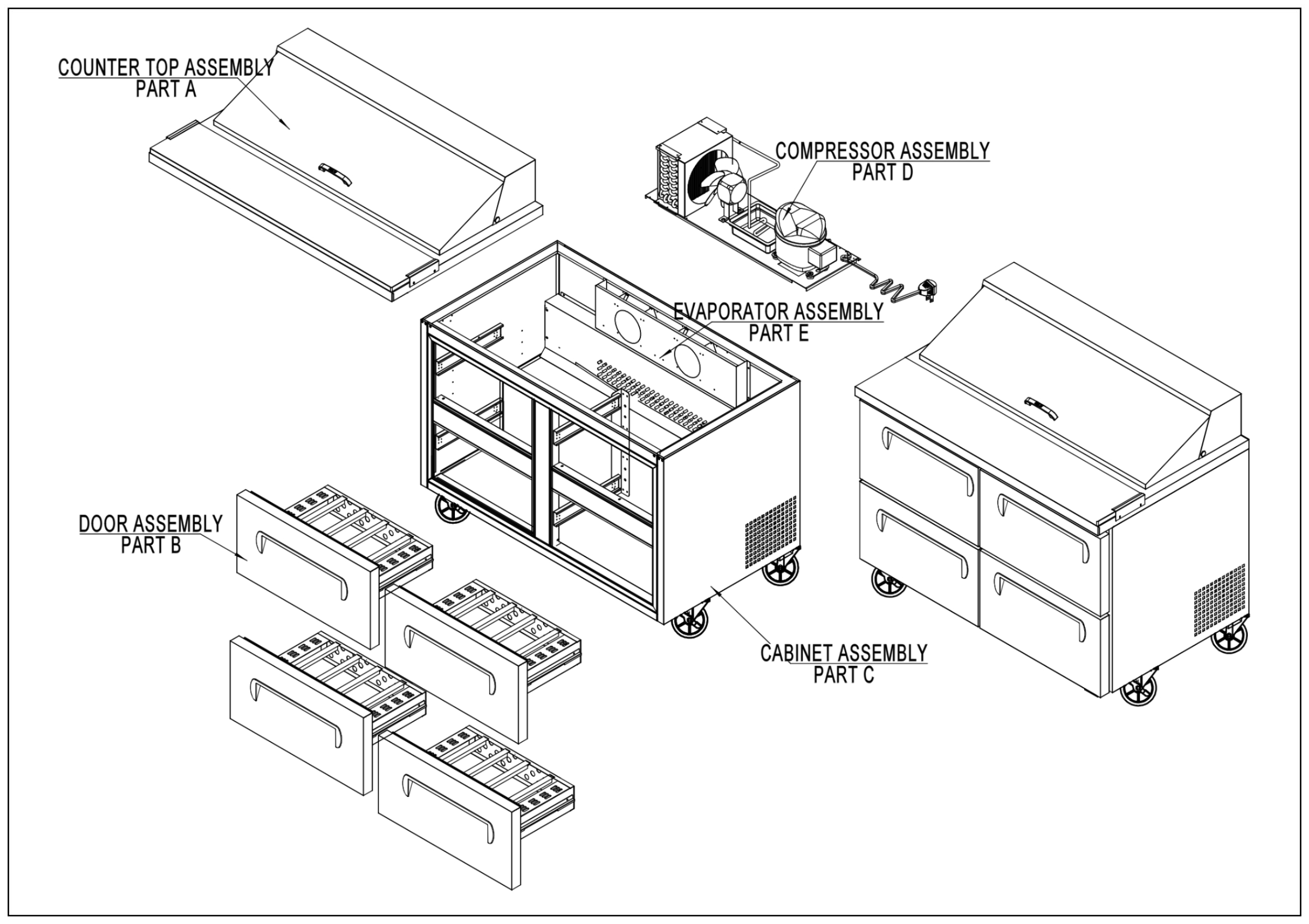 COUNTER TOP ASSEMBLY
PART A

COMPRESSOR ASSEMBLY
PART D

EVAPORATOR ASSEMBLY
PART E

DOOR ASSEMBLY
PART B

CABINET ASSEMBLY
PART C