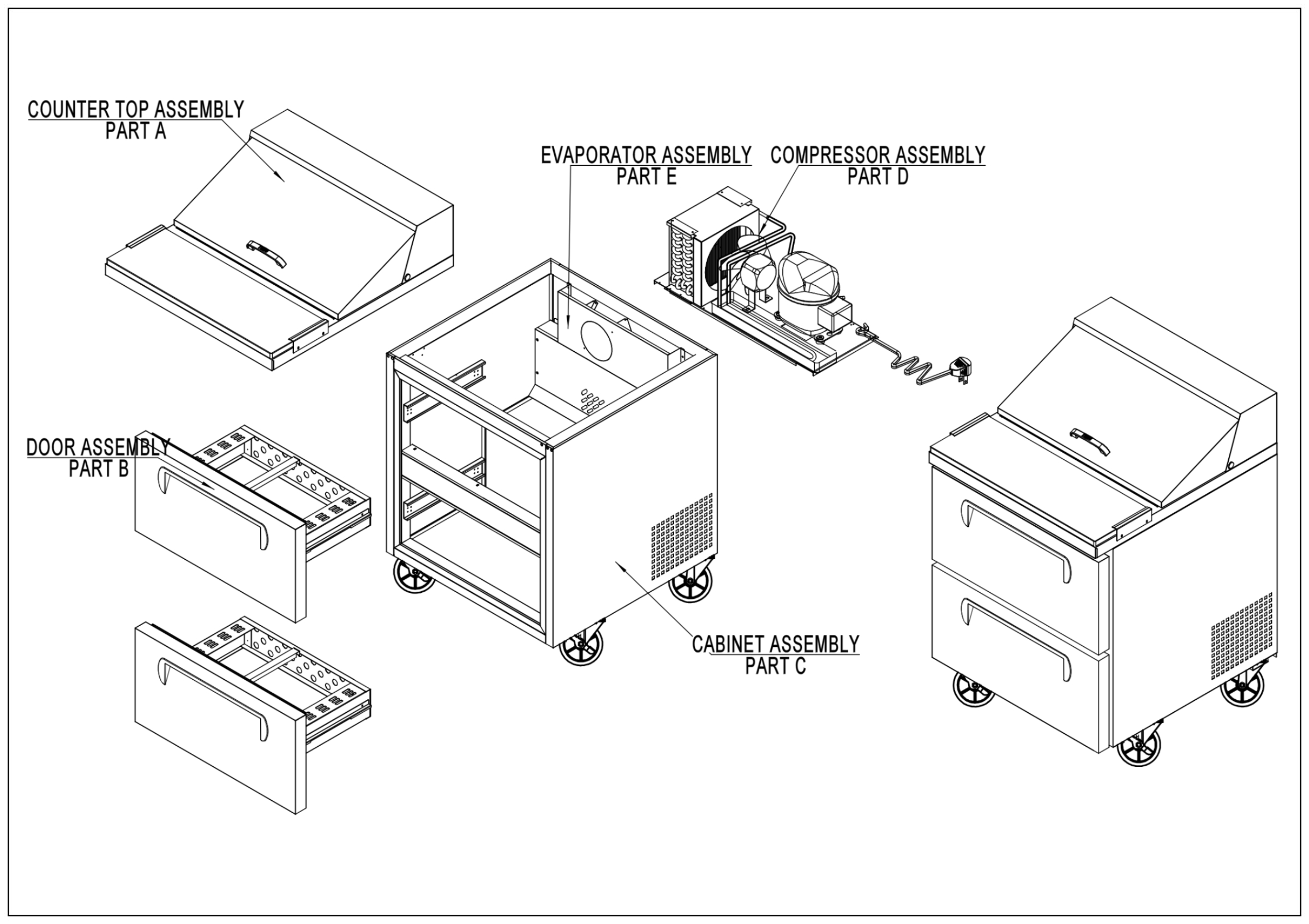 COUNTER TOP ASSEMBLY
PART A

EVAPORATOR ASSEMBLY
PART E

COMPRESSOR ASSEMBLY
PART D

DOOR ASSEMBLY
PART B

CABINET ASSEMBLY
PART C